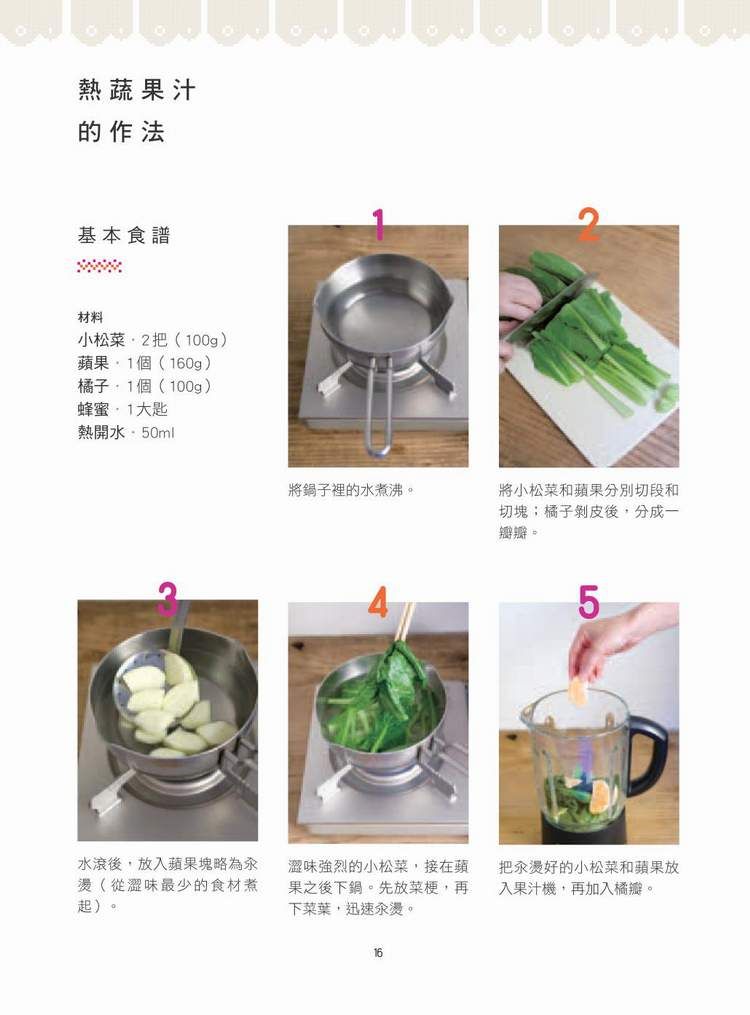 熱蔬果汁
的作法

基本食譜

材料
小松菜．2把（100g）
蘋果．1個（160g）
橘子．1個（100g）
蜂蜜．1大匙
熱開水．50ml

1

將鍋子裡的水煮沸。

2

將小松菜和蘋果分別切段和切塊；橘子剝皮後，分成一瓣瓣。

3

水滾後，放入蘋果塊略為汆燙（從澀味最少的食材煮起）。

4

澀味強烈的小松菜，接在蘋果之後下鍋。先放菜梗，再下菜葉，迅速汆燙。

5

把汆燙好的小松菜和蘋果放入果汁機，再加入橘瓣。

16